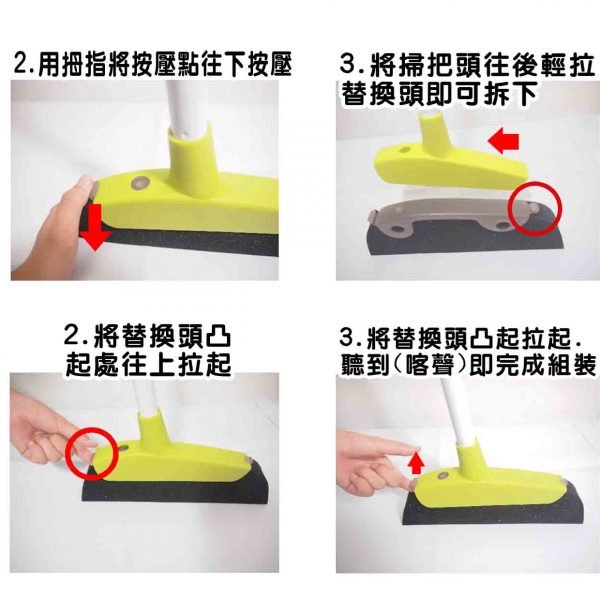 2.用拇指將按壓點往下按壓

3.將掃把頭往後輕拉替換頭即可拆下

2.將替換頭凸起處往上拉起

3.將替換頭凸起拉起.聽到(喀聲)即完成組裝